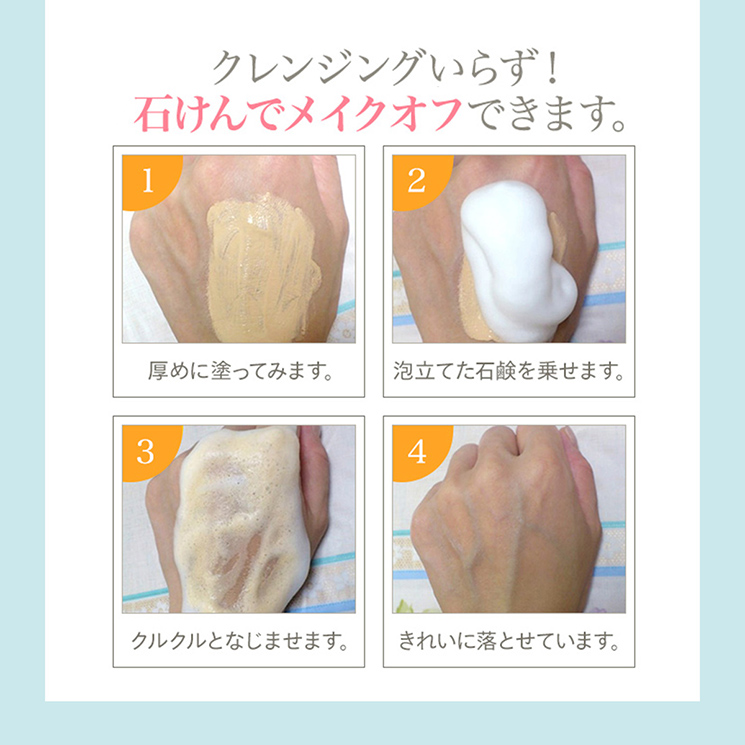 クレンジングいらず！
石けんでメイクオフできます。

1
厚めに塗ってみます。

2
泡立てた石鹸を乗せます。

3
クルクルとなじませます。

4
きれいに落とせています。